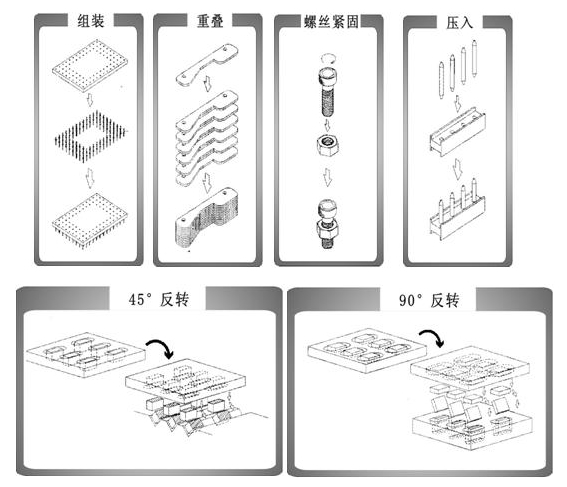 组装

重叠

螺丝紧固

压入

45° 反转

90° 反转